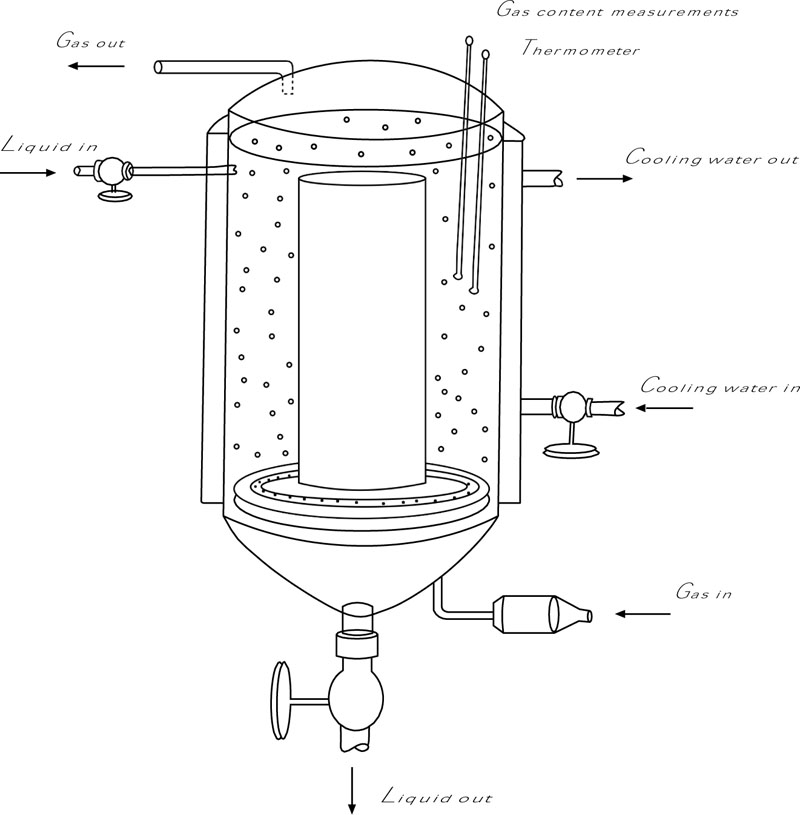 Gas content measurements

Gas out

Thermometer

Liquid in

Cooling water out

Cooling water in

Gas in

Liquid out