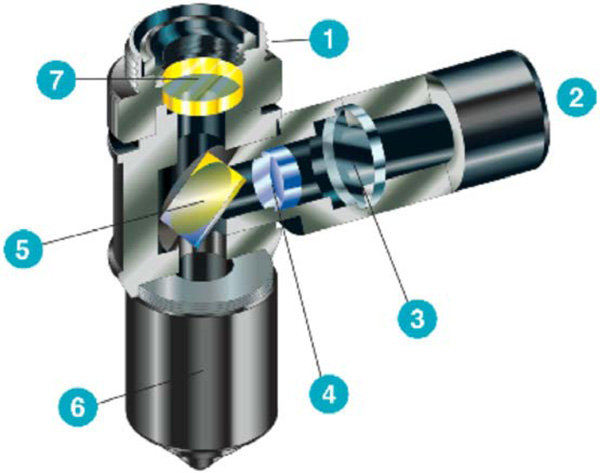 1
7
2
5
3
4
6